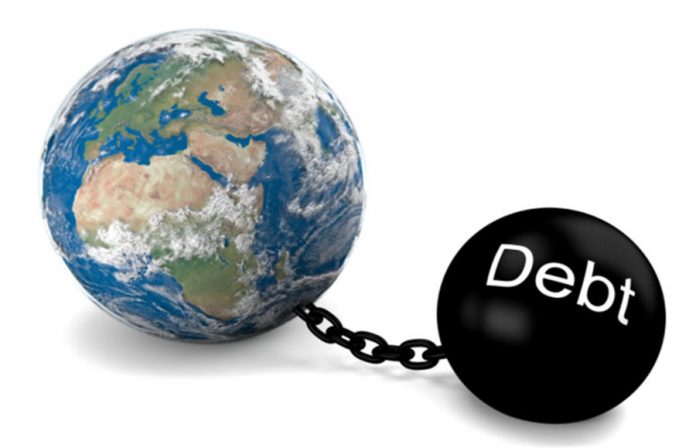 Debt